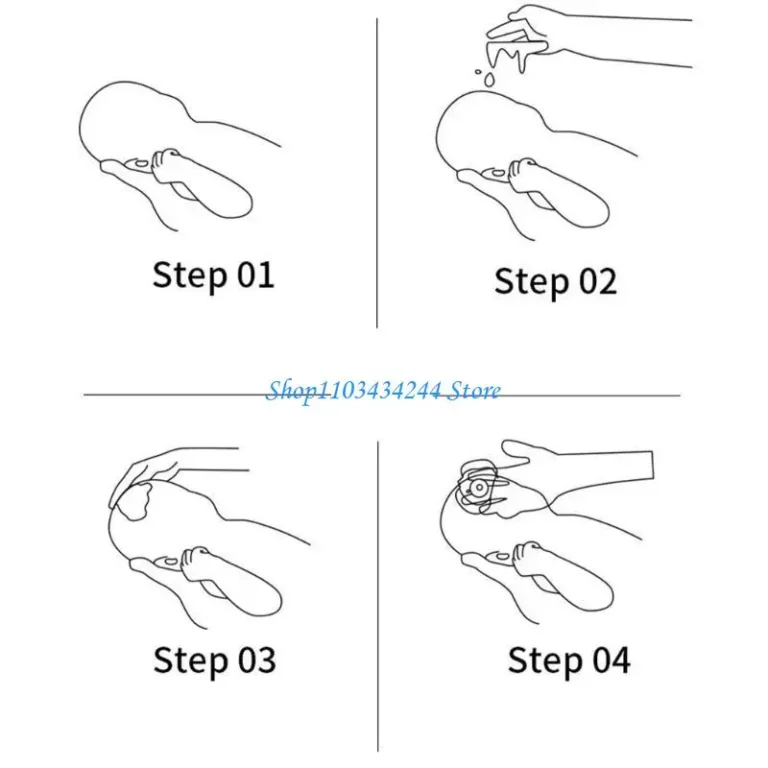 Step 01

Step 02

Shop1103434244 Store

Step 03

Step 04