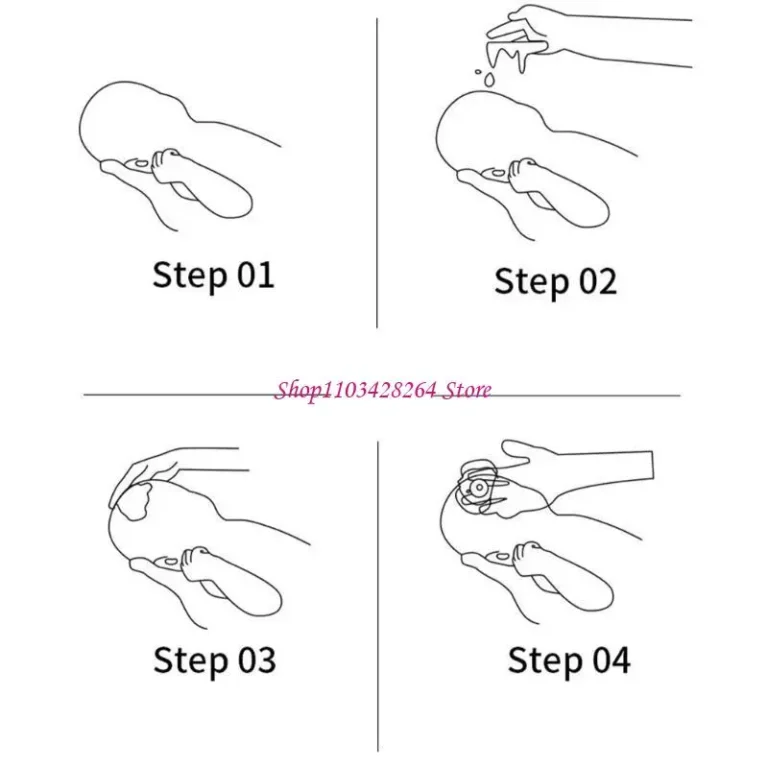 Step 01

Step 02

Shop1103428264 Store

Step 03

Step 04