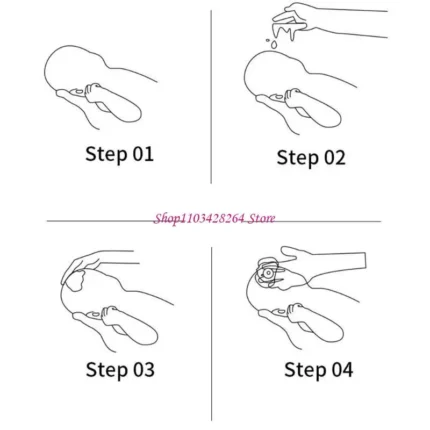 Step 01

Step 02

Shop1103428264 Store

Step 03

Step 04