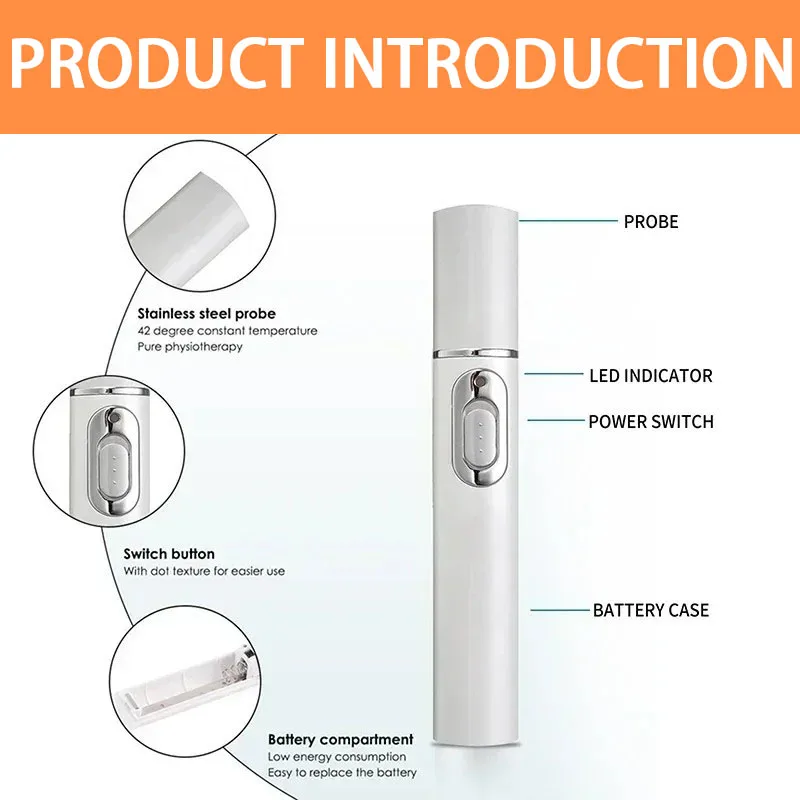 PRODUCT INTRODUCTION

Stainless steel probe
42 degree constant temperature
Pure physiotherapy

Switch button
With dot texture for easier use

Battery compartment
Low energy consumption
Easy to replace the battery

PROBE

LED INDICATOR

POWER SWITCH

BATTERY CASE