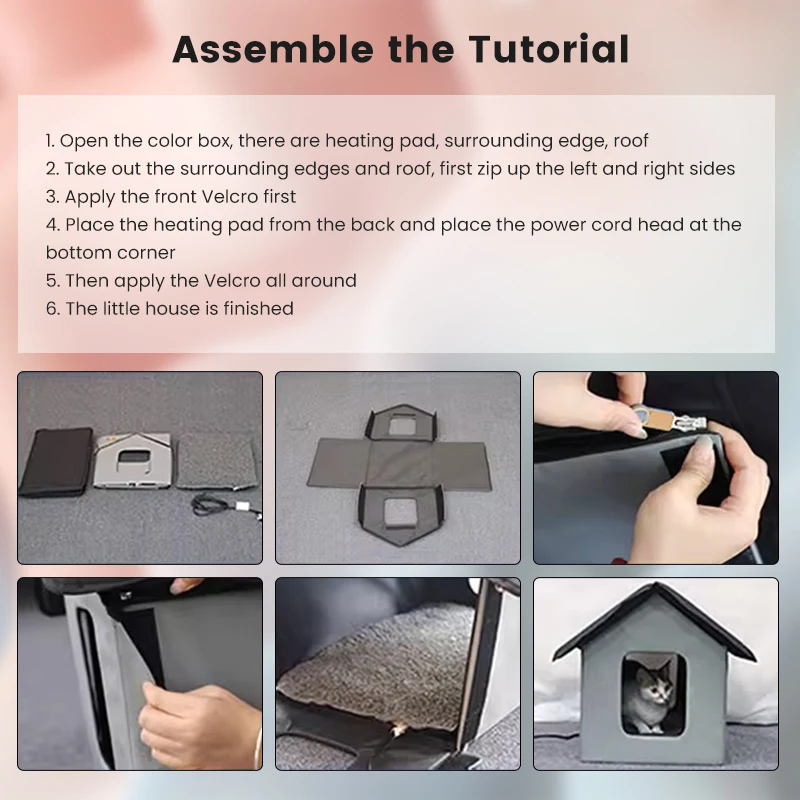 Assemble the Tutorial

1. Open the color box, there are heating pad, surrounding edge, roof
2. Take out the surrounding edges and roof, first zip up the left and right sides
3. Apply the front Velcro first
4. Place the heating pad from the back and place the power cord head at the bottom corner
5. Then apply the Velcro all around
6. The little house is finished