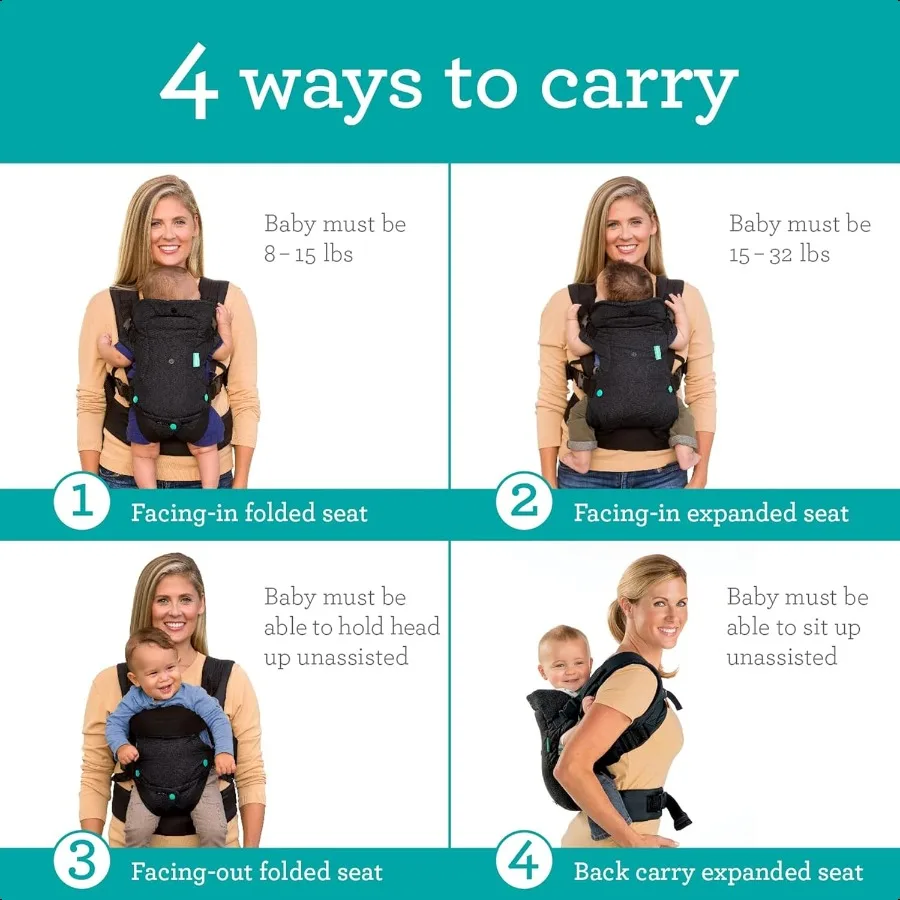 4 ways to carry

Baby must be 8 – 15 lbs

1 Facing-in folded seat

Baby must be 15 – 32 lbs

2 Facing-in expanded seat

Baby must be able to hold head up unassisted

3 Facing-out folded seat

Baby must be able to sit up unassisted

4 Back carry expanded seat