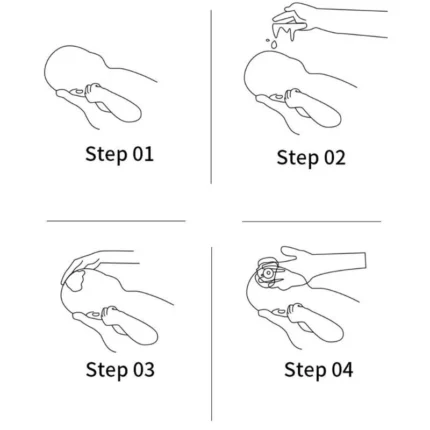 Step 01

Step 02

Step 03

Step 04