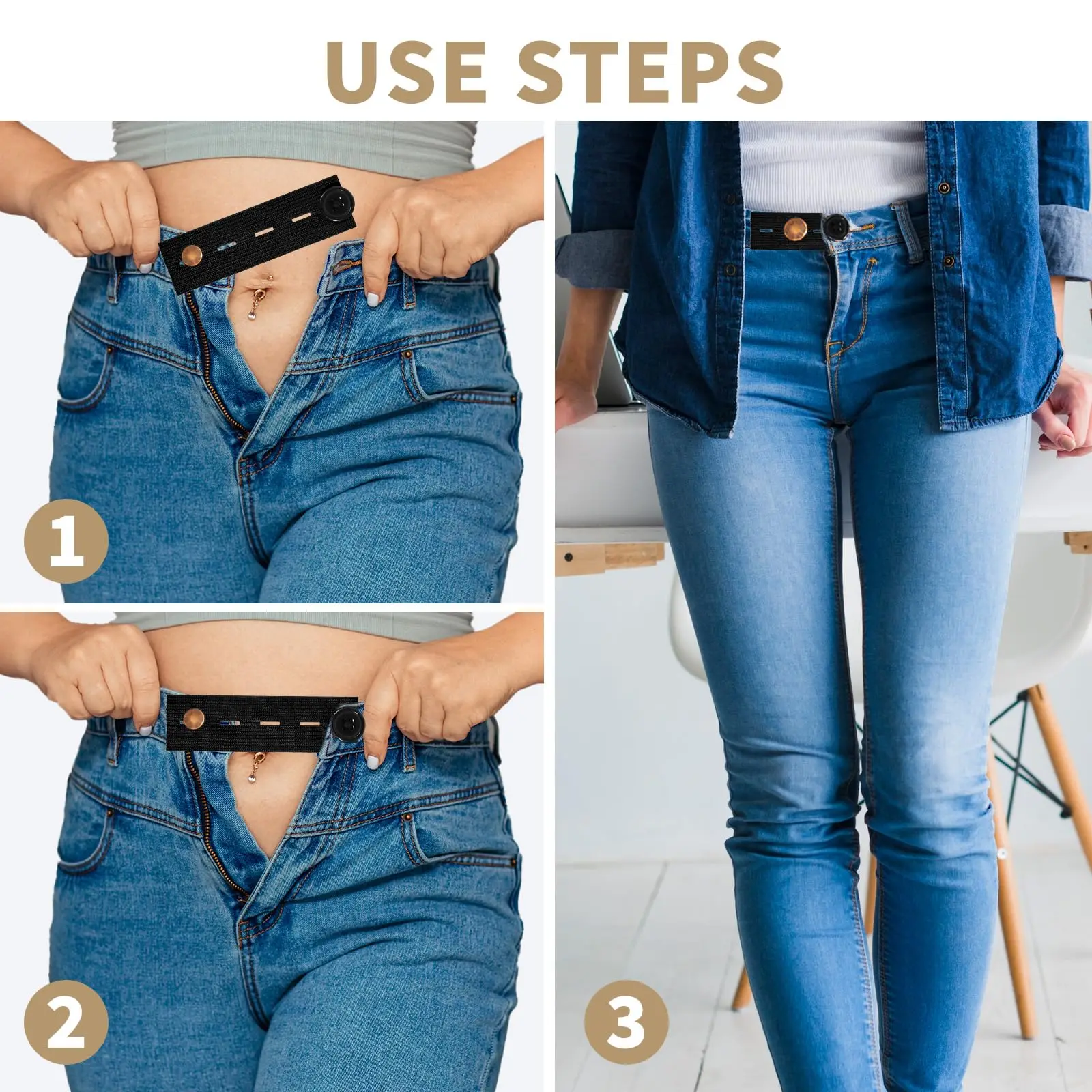 USE STEPS

1

2

3